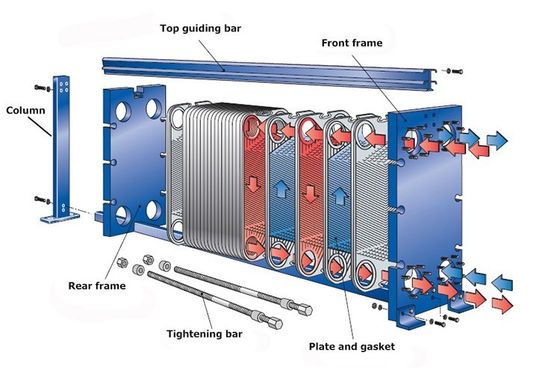 Top guiding bar

Front frame

Column

Rear frame

Tightening bar

Plate and gasket